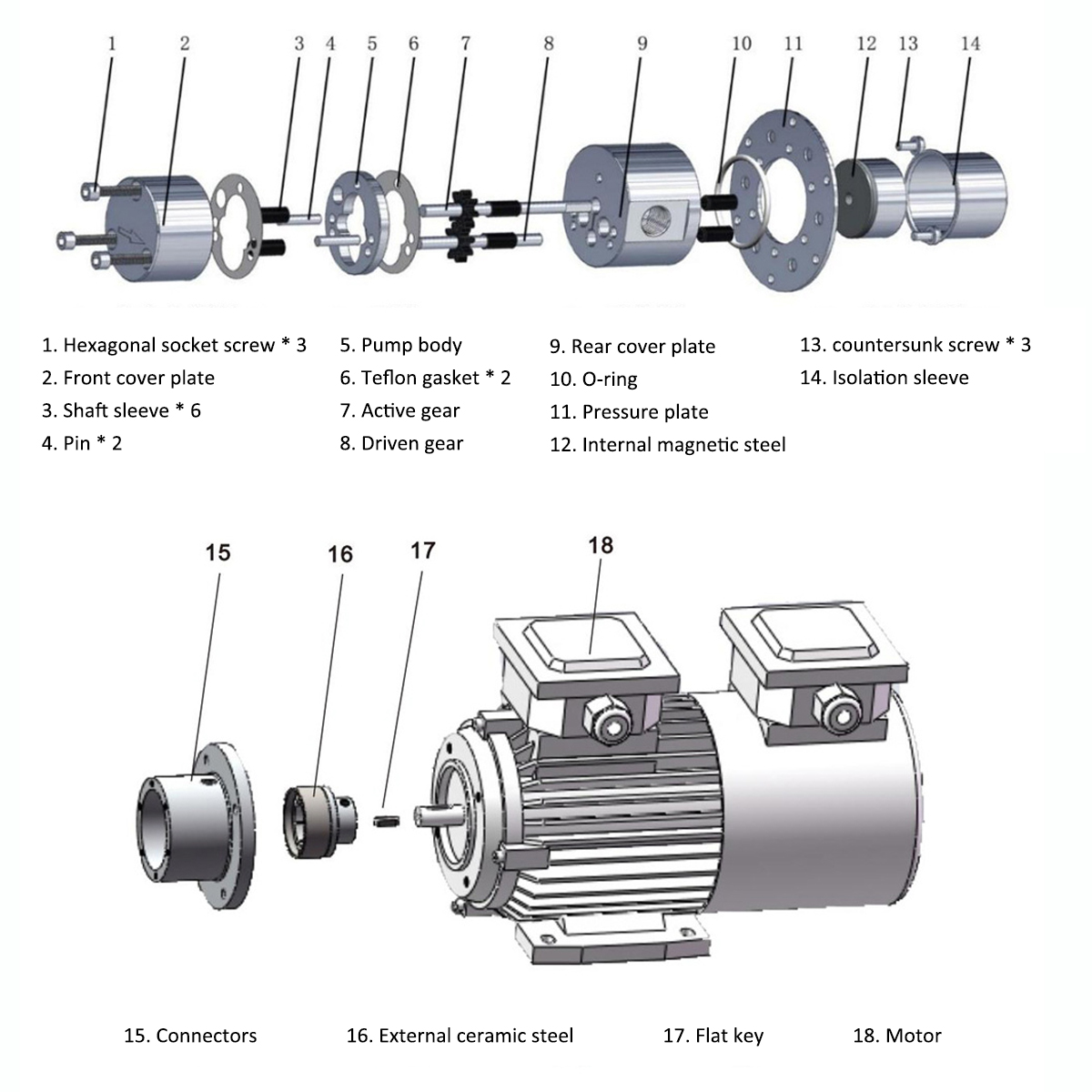 1 2 3 4 5 6 7 8 9 10 11 12 13 14

1. Hexagonal socket screw * 3
2. Front cover plate
3. Shaft sleeve * 6
4. Pin * 2

5. Pump body
6. Teflon gasket * 2
7. Active gear
8. Driven gear

9. Rear cover plate
10. O-ring
11. Pressure plate
12. Internal magnetic steel

13. countersunk screw * 3
14. Isolation sleeve

15 16 17 18

15. Connectors

16. External ceramic steel

17. Flat key

18. Motor